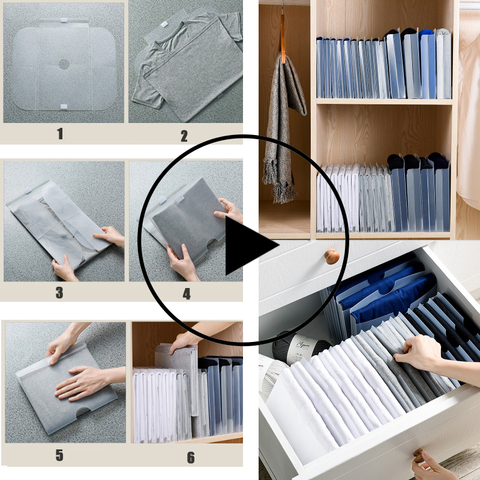 1

2

3

4

5

6