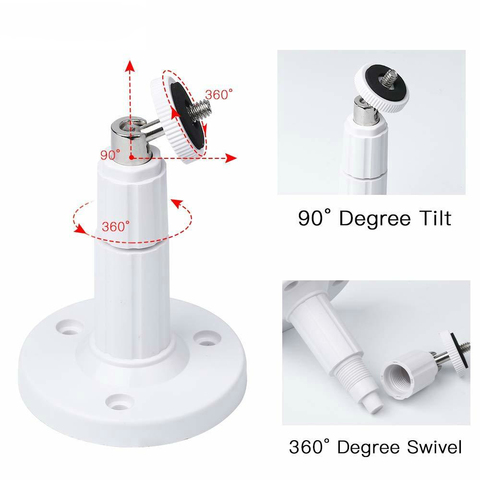 360°

90°

360°

90° Degree Tilt

360° Degree Swivel