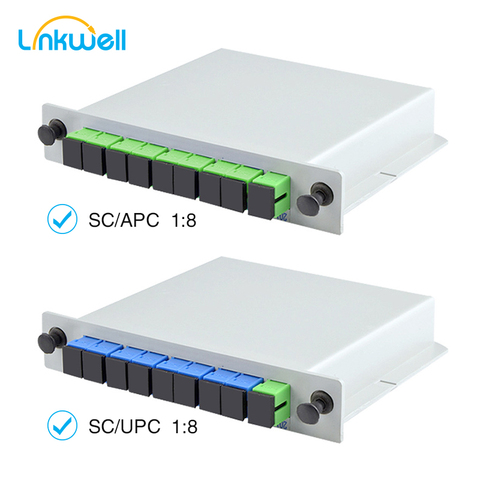 Linkwell

SC/APC 1:8

SC/UPC 1:8