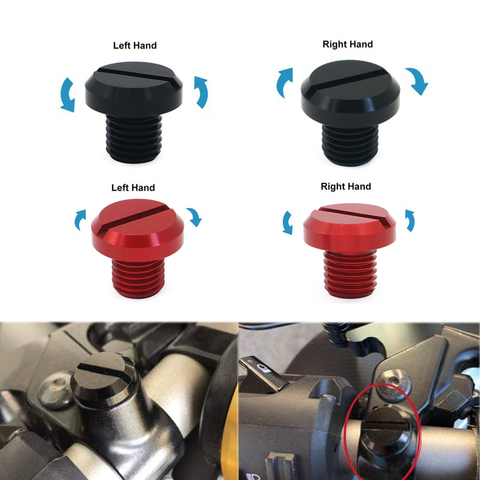 Left Hand

Right Hand

Left Hand

Right Hand