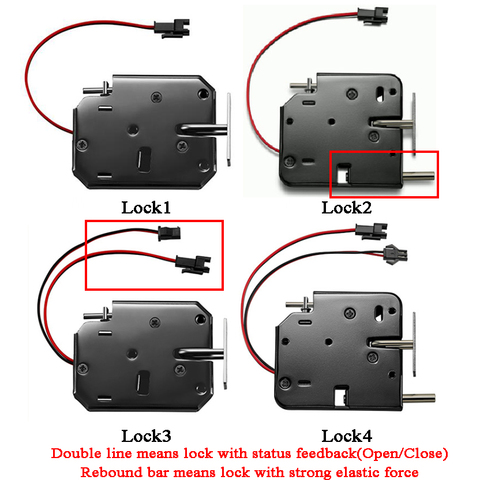 Lock1

Lock2

Lock3

Lock4

Double line means lock with status feedback(Open/Close)

Rebound bar means lock with strong elastic force