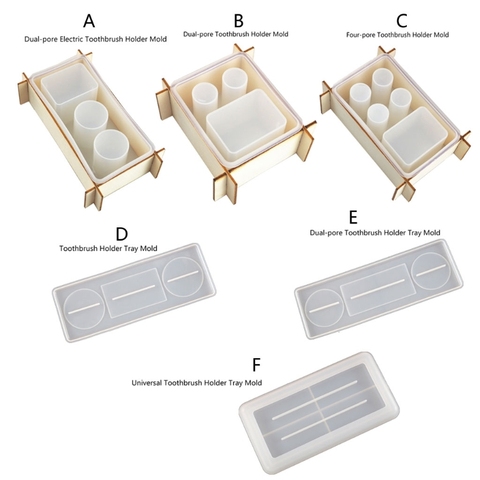 A
Dual-pore Electric Toothbrush Holder Mold

B
Dual-pore Toothbrush Holder Mold

C
Four-pore Toothbrush Holder Mold

D
Toothbrush Holder Tray Mold

E
Dual-pore Toothbrush Holder Tray Mold

F
Universal Toothbrush Holder Tray Mold