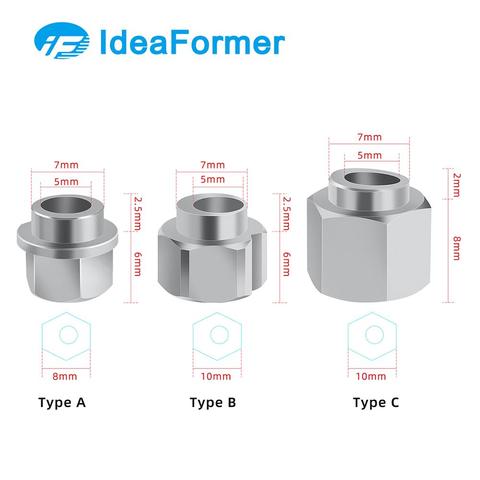 IdeaFormer

7mm
5mm
2.5mm
6mm
8mm
Type A

7mm
5mm
2.5mm
6mm
10mm
Type B

7mm
5mm
2mm
8mm
10mm
Type C