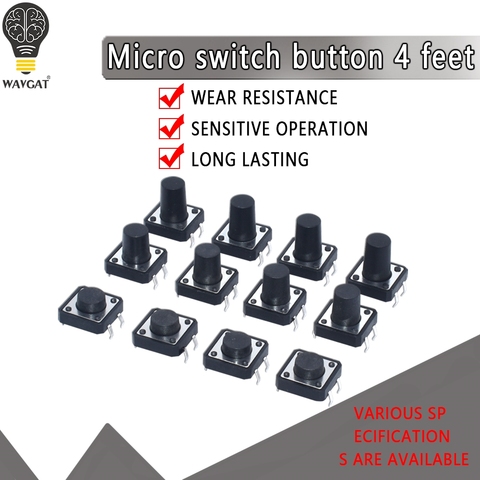 WAYGAT®

Micro switch button 4 feet

WEAR RESISTANCE

SENSITIVE OPERATION

LONG LASTING

VARIOUS SP
ECIFICATION
S ARE AVAILABLE