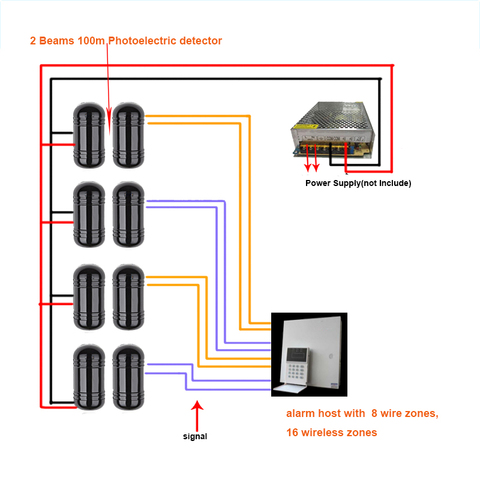 2 Beams 100m Photoelectric detector

Power Supply(not Include)

signal

alarm host with 8 wire zones, 16 wireless zones