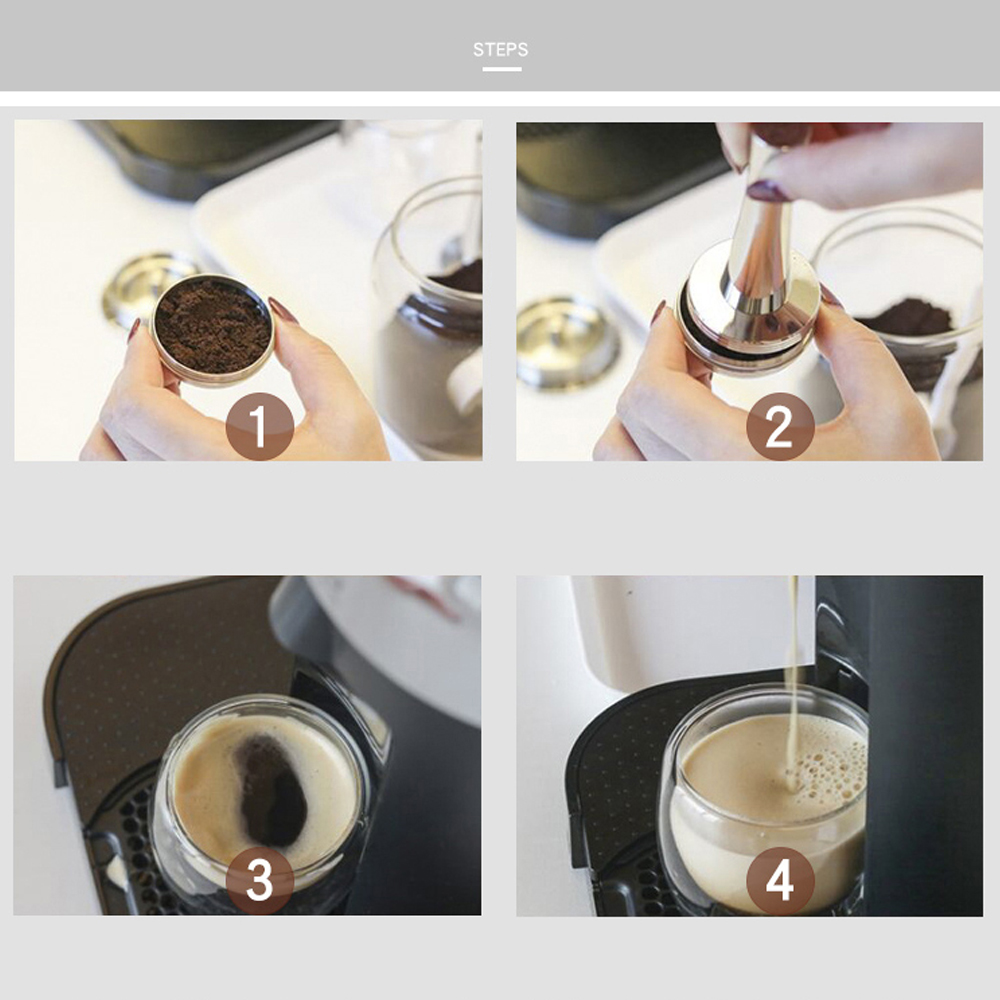 STEPS

1

2

3

4